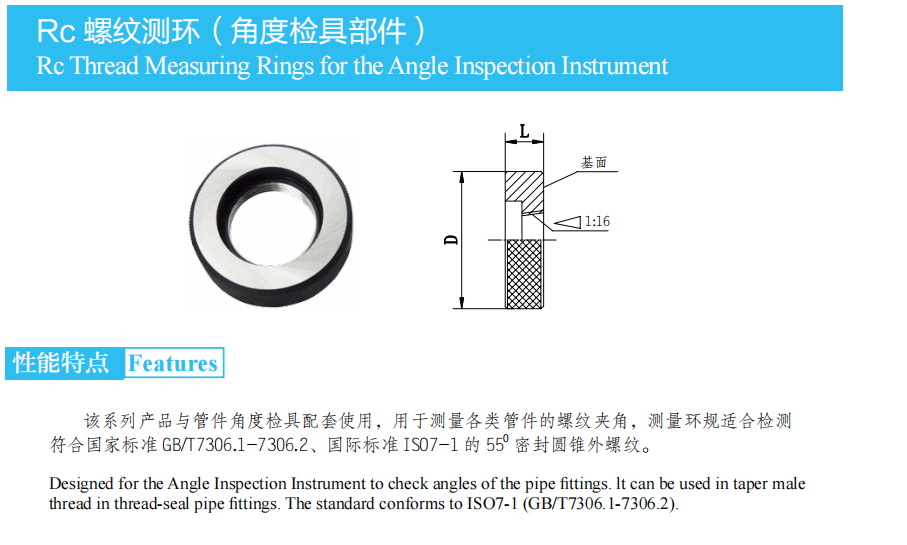 Rc 螺纹测环（角度检具部件）
Rc Thread Measuring Rings for the Angle Inspection Instrument

L
基面
1:16
D

性能特点 Features

该系列产品与管件角度检具配套使用，用于测量各类管件的螺纹夹角，测量环规适合检测符合国家标准 GB/T7306.1-7306.2、国际标准 ISO7-1 的 $55^0$ 密封圆锥外螺纹。

Designed for the Angle Inspection Instrument to check angles of the pipe fittings. It can be used in taper male thread in thread-seal pipe fittings. The standard conforms to ISO7-1 (GB/T7306.1-7306.2).