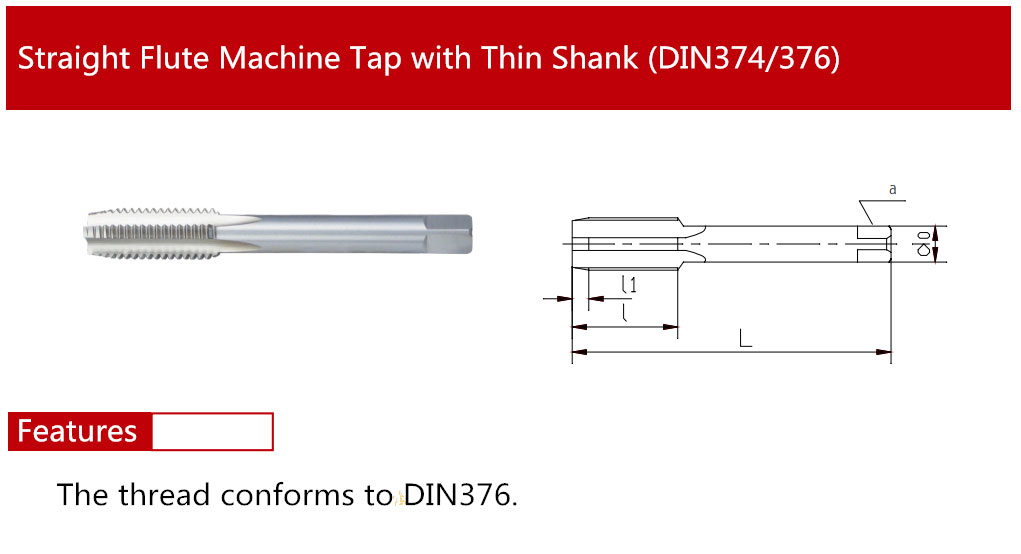 Straight Flute Machine Tap with Thin Shank (DIN374/376)

a

d0

l1

l

L

Features

The thread conforms to DIN376.