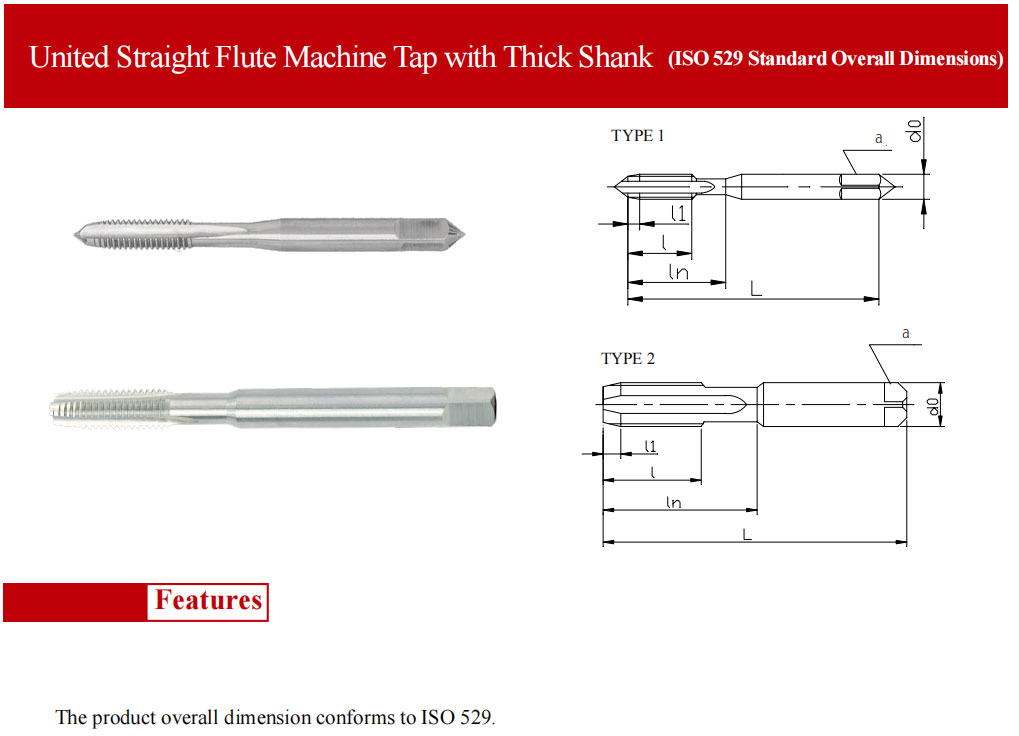 United Straight Flute Machine Tap with Thick Shank (ISO 529 Standard Overall Dimensions)

TYPE 1

a

d0

l1

l

ln

L

TYPE 2

a

d0

l1

l

ln

L

Features

The product overall dimension conforms to ISO 529.